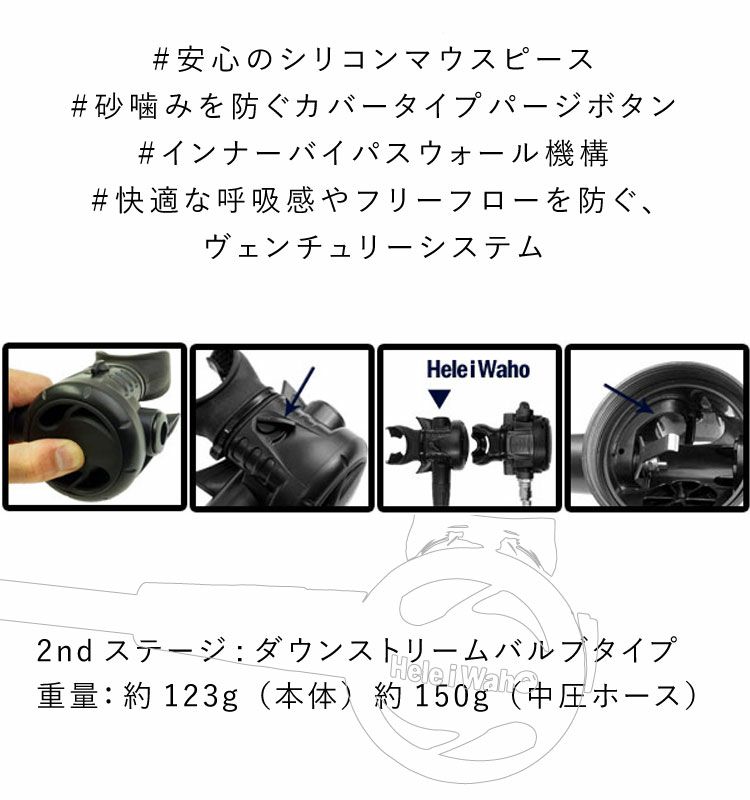 #安心のシリコンマウスピース
#砂噛みを防ぐカバータイプパージボタン
#インナーバイパスウォール機構
#快適な呼吸感やフリーフローを防ぐ、
ヴェンチュリーシステム

HeleiWaho

2nd ステージ：ダウンストリームバルブタイプ
重量：約 123g（本体）約 150g（中圧ホース）

HeleiWaho