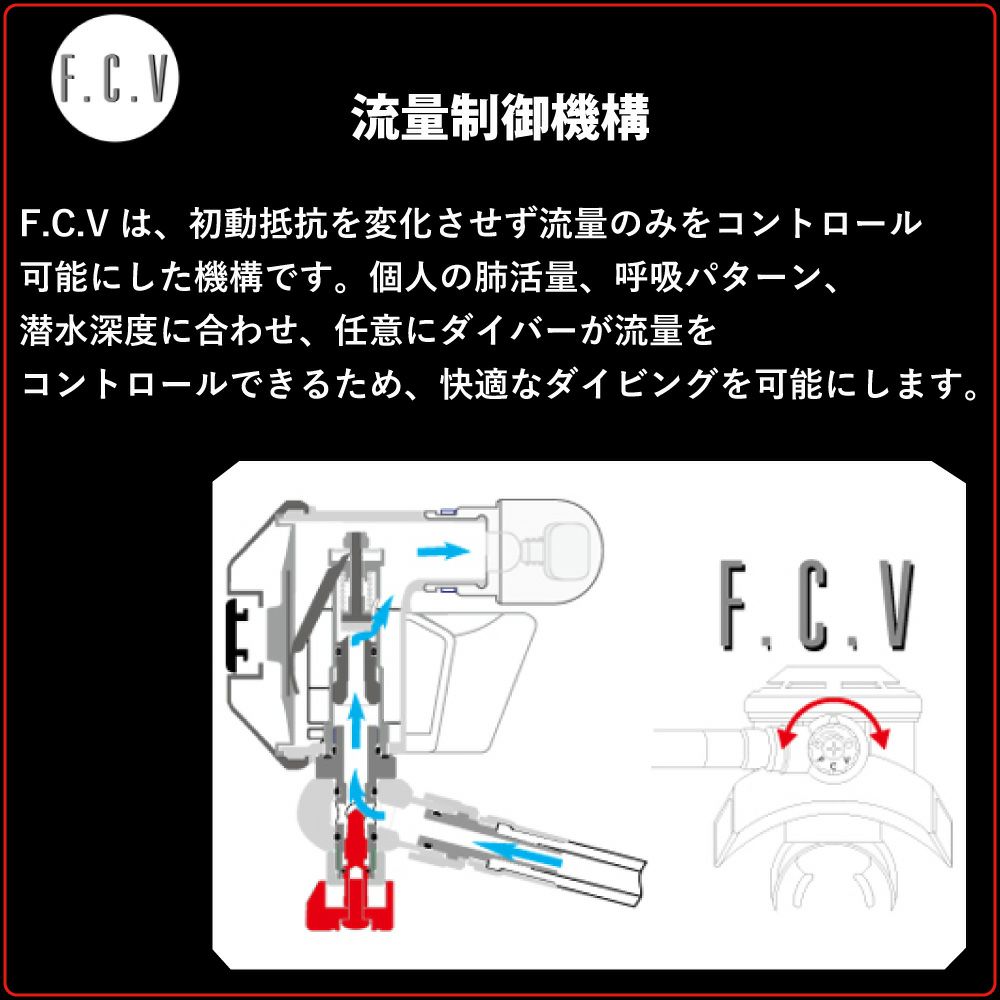 F.C.V

流量制御機構

F.C.V は、初動抵抗を変化させず流量のみをコントロール可能にした機構です。個人の肺活量、呼吸パターン、潜水深度に合わせ、任意にダイバーが流量をコントロールできるため、快適なダイビングを可能にします。

F.C.V