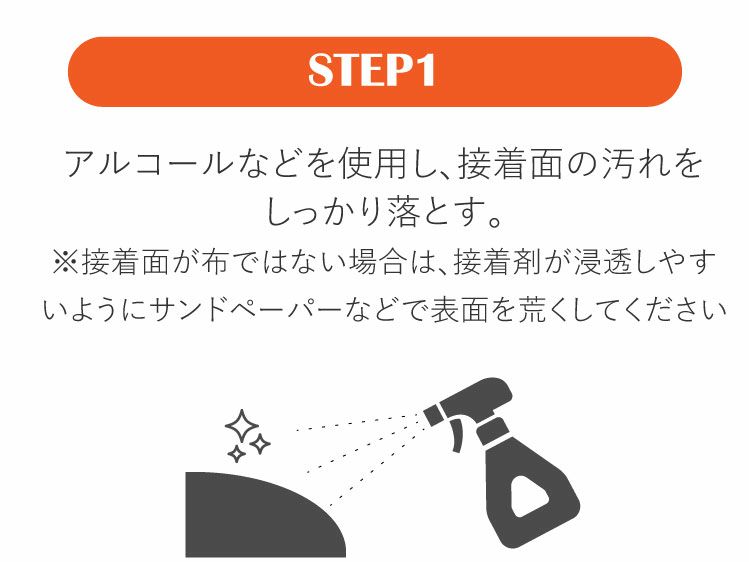 STEP1

アルコールなどを使用し、接着面の汚れをしっかり落とす。

※接着面が布ではない場合は、接着剤が浸透しやすいようにサンドペーパーなどで表面を荒くしてください