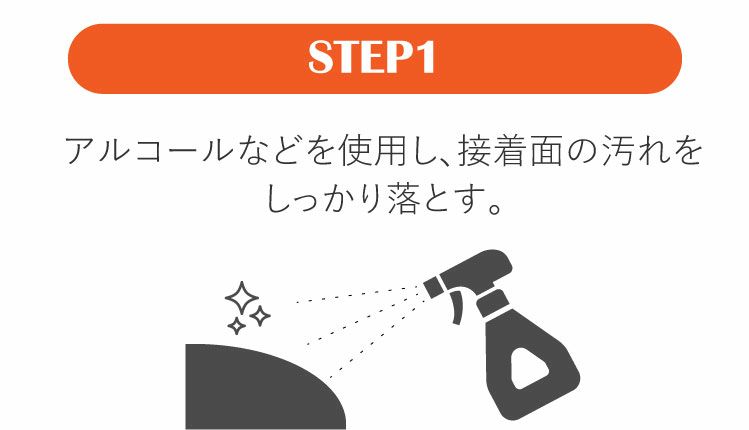 STEP1

アルコールなどを使用し、接着面の汚れをしっかり落とす。