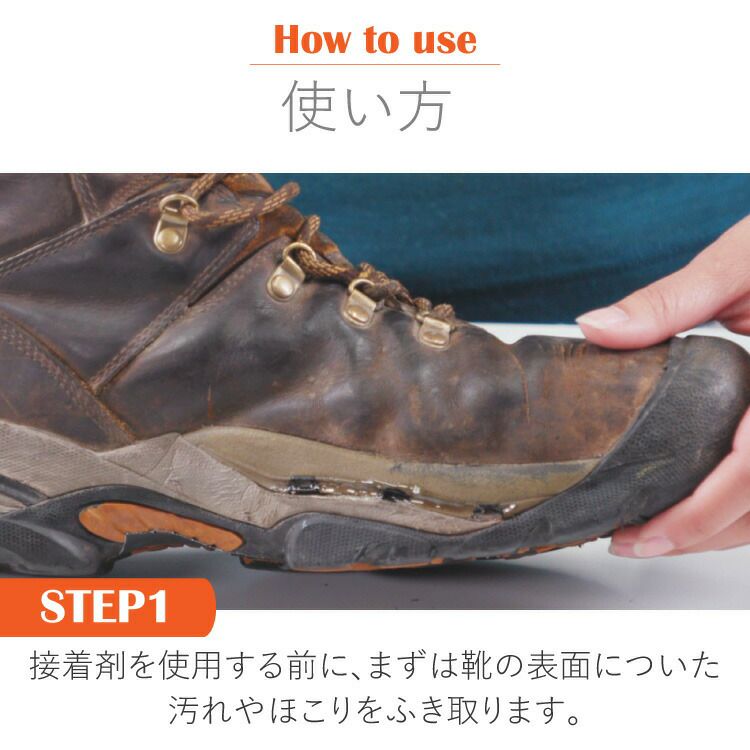 How to use
使い方

STEP1
接着剤を使用する前に、まずは靴の表面についた汚れやほこりをふき取ります。