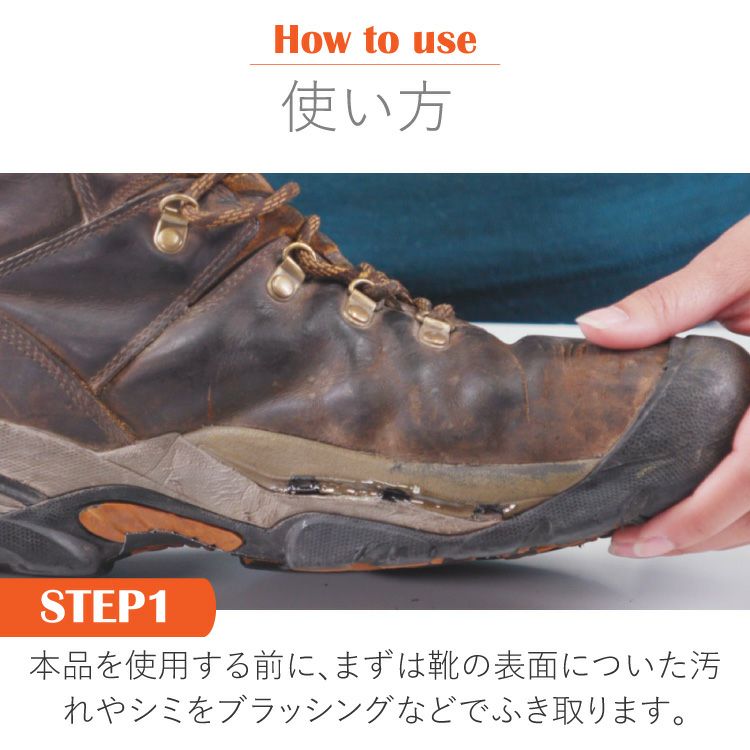 How to use
使い方

STEP1
本品を使用する前に、まずは靴の表面についた汚れやシミをブラッシングなどでふき取ります。