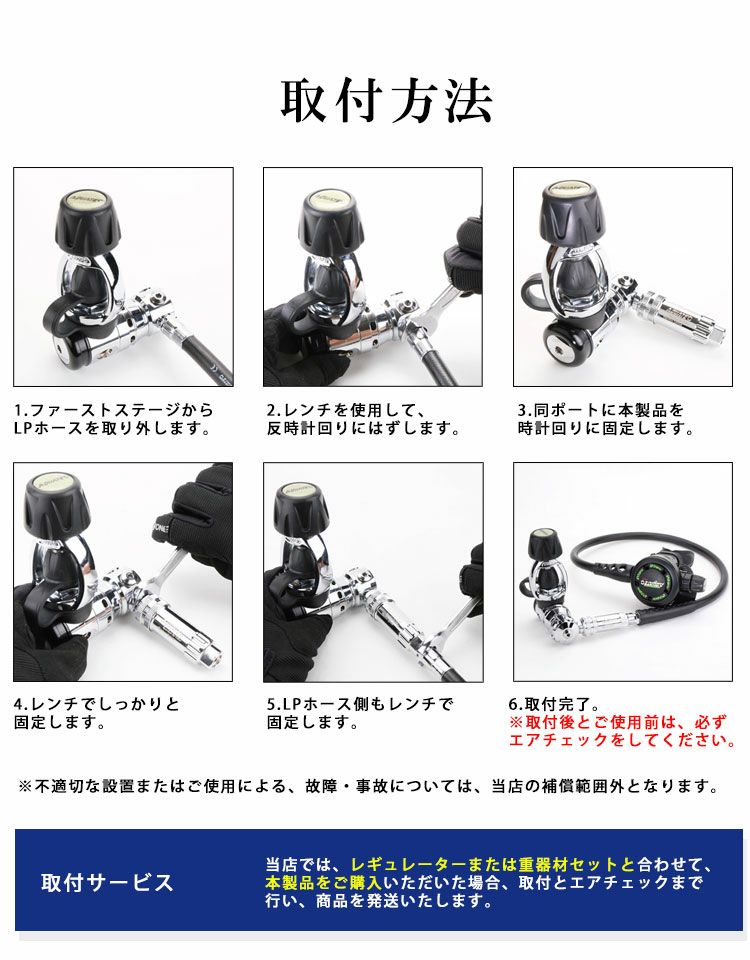 取付方法

1.ファーストステージから LPホースを取り外します。

2.レンチを使用して、反時計回りにはずします。

3.同ポートに本製品を時計回りに固定します。

4.レンチでしっかりと固定します。

5.LPホース側もレンチで固定します。

6.取付完了。
※取付後とご使用前は、必ずエアチェックをしてください。

※不適切な設置またはご使用による、故障・事故については、当店の補償範囲外となります。

取付サービス

当店では、レギュレーターまたは重器材セットと合わせて、本製品をご購入いただいた場合、取付とエアチェックまで行い、商品を発送いたします。