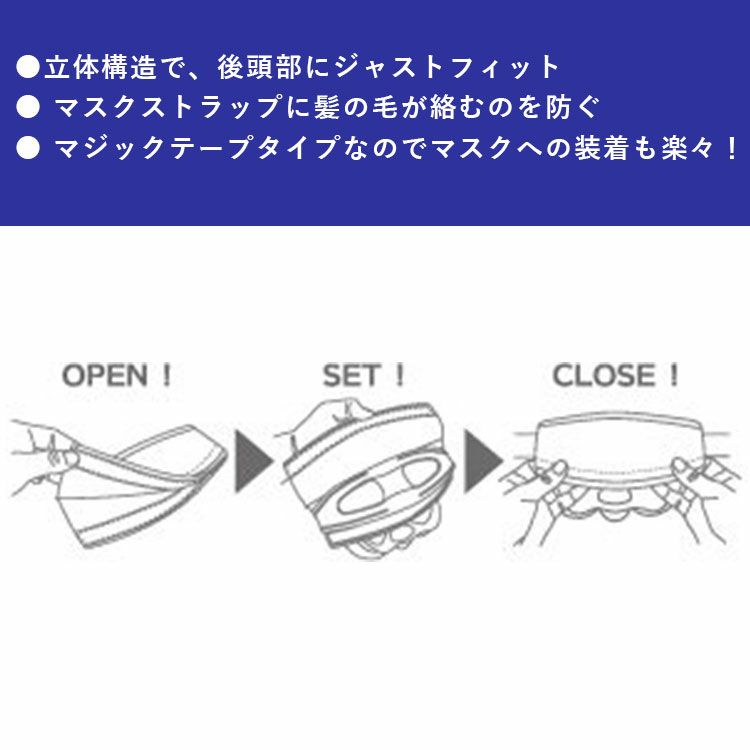 ●立体構造で、後頭部にジャストフィット
● マスクストラップに髪の毛が絡むのを防ぐ
● マジックテープタイプなのでマスクへの装着も楽々！

OPEN！

SET！

CLOSE！