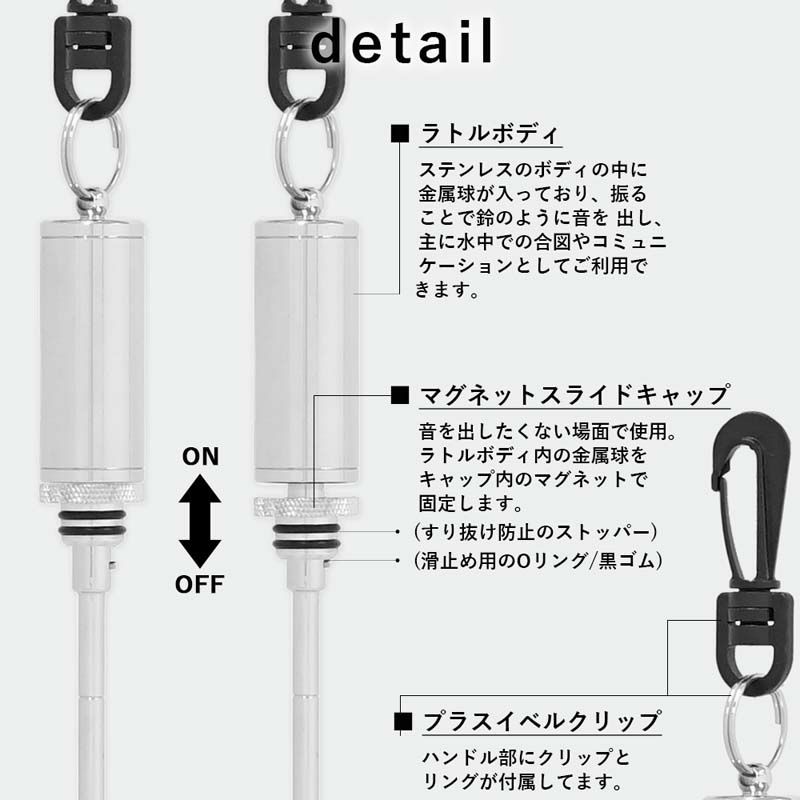 detail

■ ラトルボディ

ステンレスのボディの中に金属球が入っており、振ることで鈴のように音を 出し、主に水中での合図やコミュニケーションとしてご利用できます。

ON

OFF

■ マグネットスライドキャップ

音を出したくない場面で使用。ラトルボディ内の金属球をキャップ内のマグネットで固定します。

・(すり抜け防止のストッパー)

・(滑止め用のOリング/黒ゴム)

■ プラスイベルクリップ

ハンドル部にクリップとリングが付属してます。