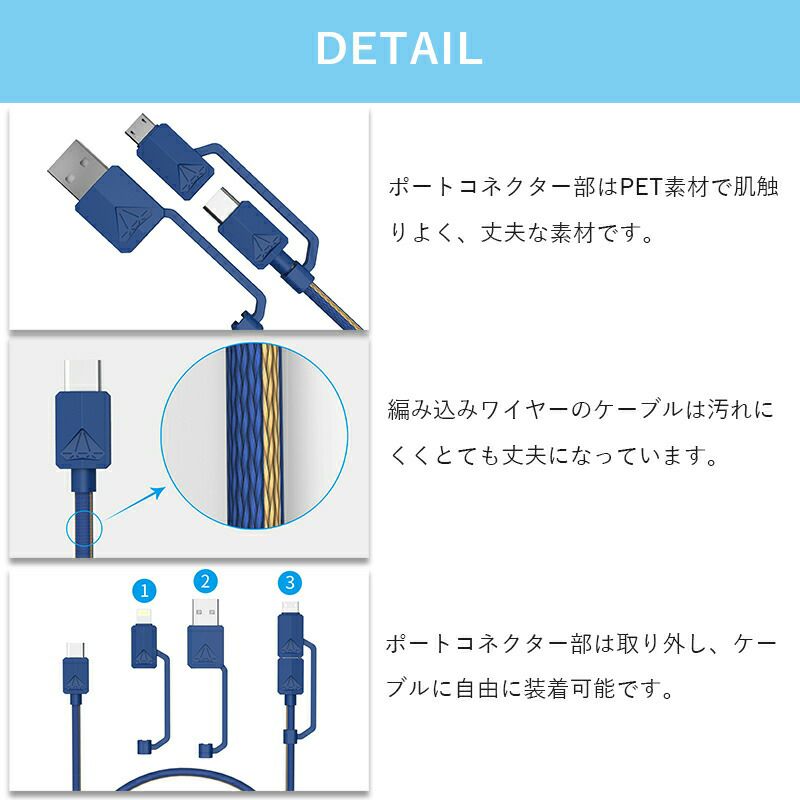 DETAIL

ポートコネクター部はPET素材で肌触りよく、丈夫な素材です。

編み込みワイヤーのケーブルは汚れにくくとても丈夫になっています。

1

2

3

ポートコネクター部は取り外し、ケーブルに自由に装着可能です。