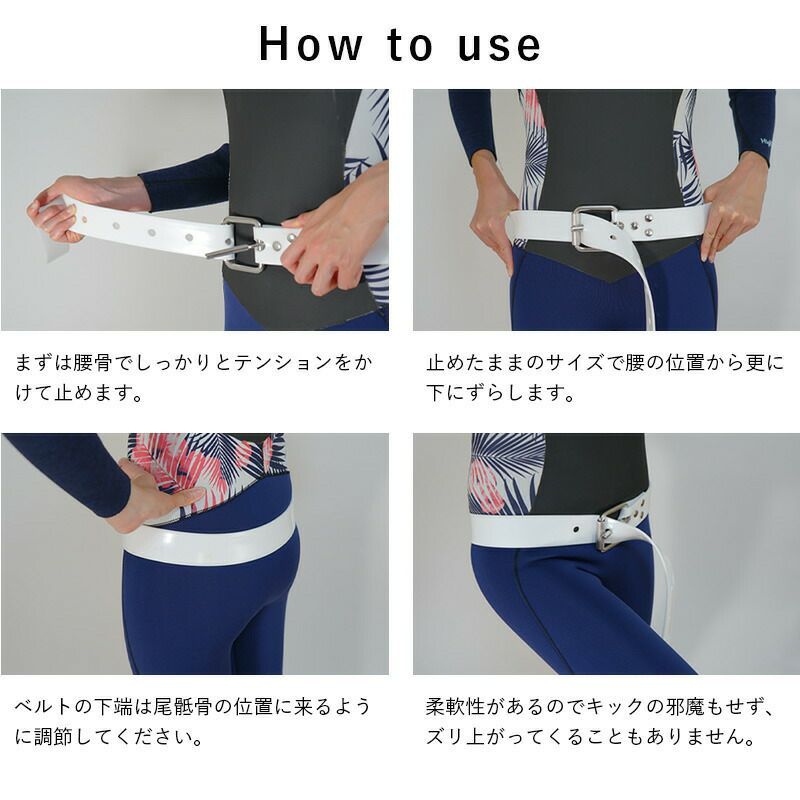 How to use

まずは腰骨でしっかりとテンションをかけて止めます。

止めたままのサイズで腰の位置から更に下にずらします。

ベルトの下端は尾骶骨の位置に来るように調節してください。

柔軟性があるのでキックの邪魔もせず、ズリ上がってくることもありません。