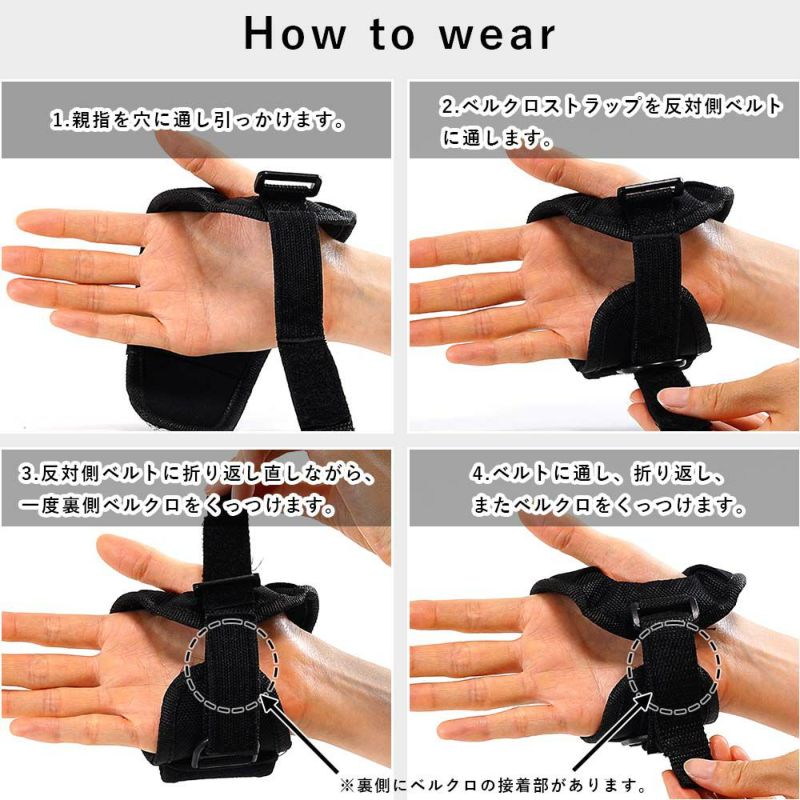 How to wear

1.親指を穴に通し引っかけます。

2.ベルクロストラップを反対側ベルトに通します。

3.反対側ベルトに折り返し直しながら、一度裏側ベルクロをくっつけます。

4.ベルトに通し、折り返し、またベルクロをくっつけます。

※裏側にベルクロの接着部があります。