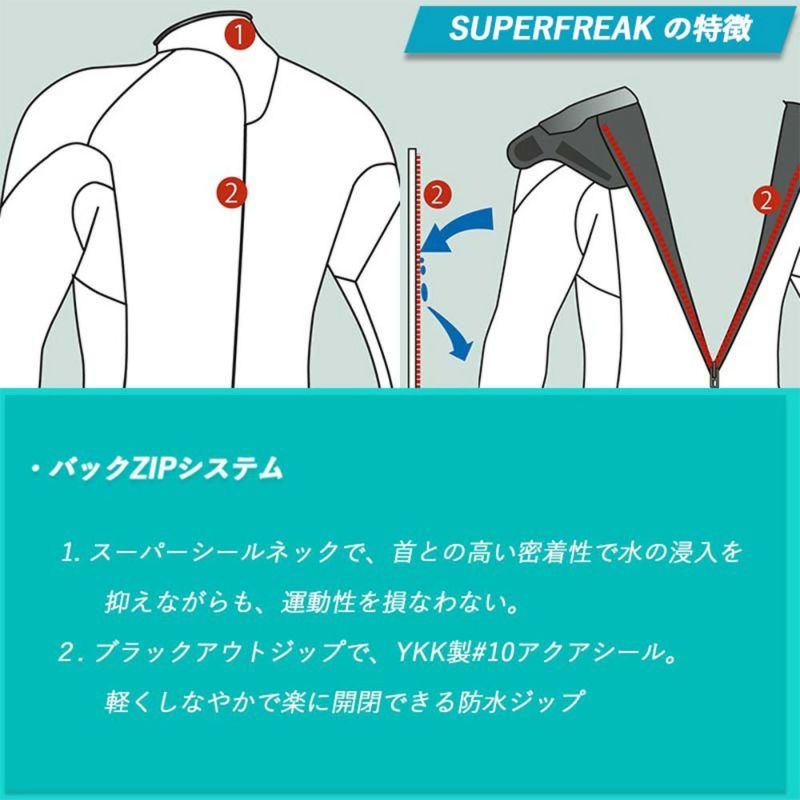 SUPERFREAK の特徴

1

2

2

2

・バックZIPシステム

1. スーパーシールネックで、首との高い密着性で水の浸入を抑えながらも、運動性を損なわない。

2. ブラックアウトジップで、YKK製#10アクアシール。軽くしなやかで楽に開閉できる防水ジップ